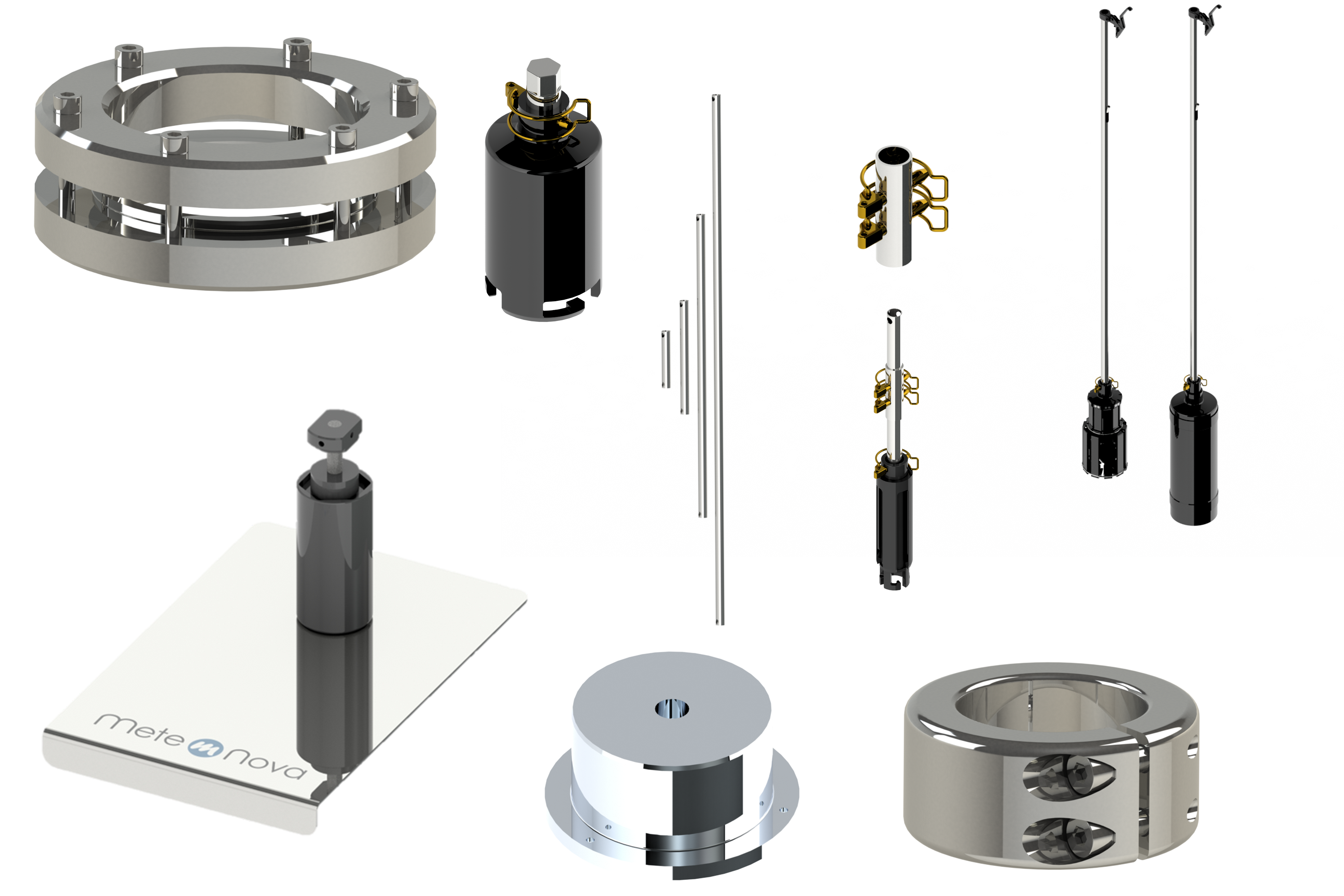 mete nova