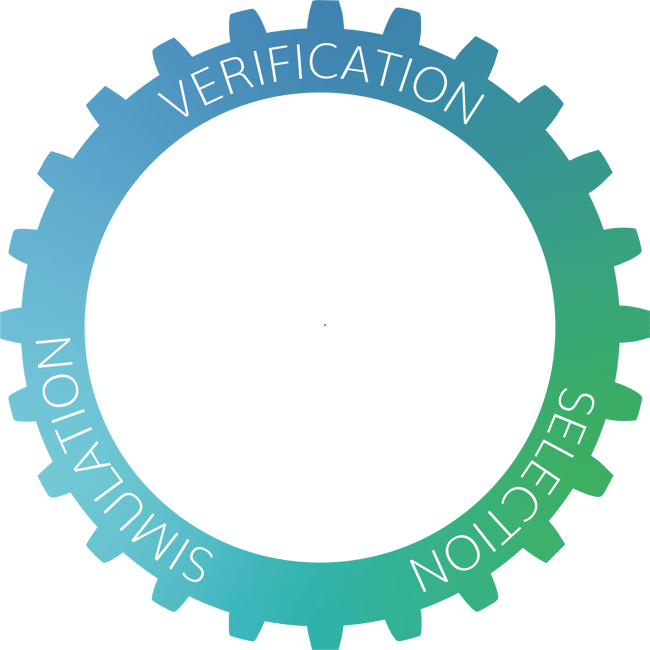 VERIFICATION

SELECTION

SIMULATION